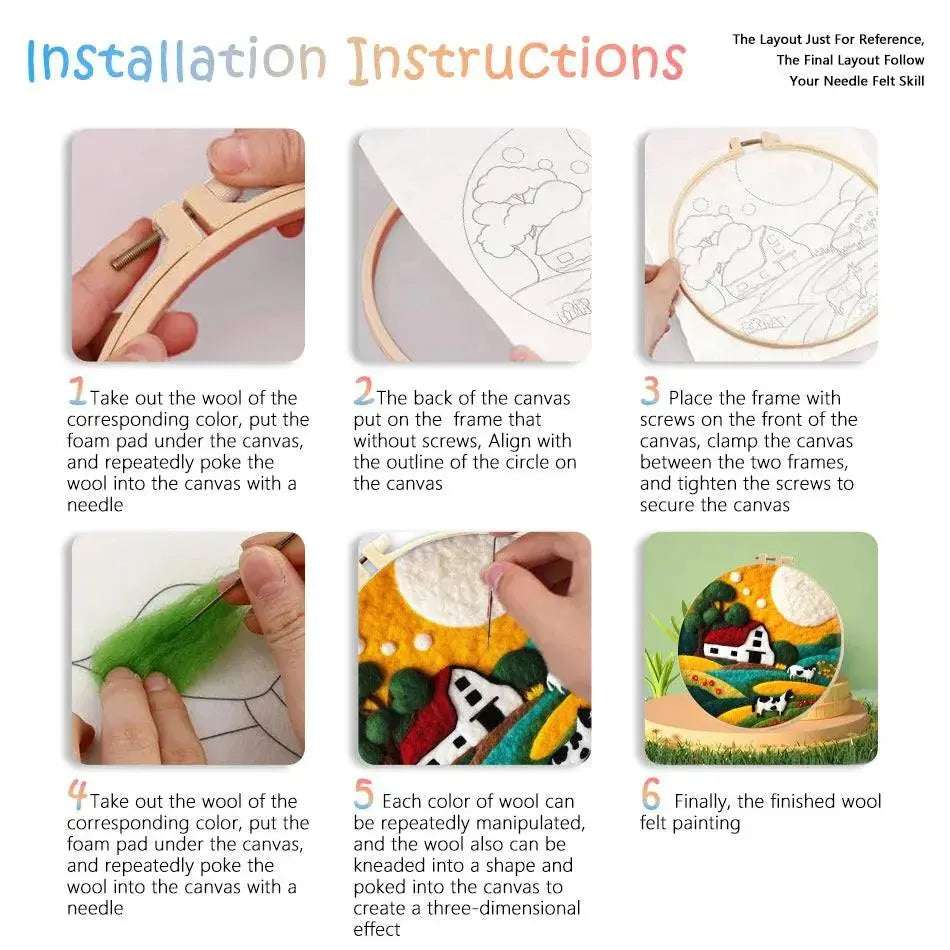 Installation Instructions

The Layout Just For Reference, The Final Layout Follow Your Needle Felt Skill

1 Take out the wool of the corresponding color, put the foam pad under the canvas, and repeatedly poke the wool into the canvas with a needle

2 The back of the canvas put on the frame that without screws, Align with the outline of the circle on the canvas

3 Place the frame with screws on the front of the canvas, clamp the canvas between the two frames, and tighten the screws to secure the canvas

4 Take out the wool of the corresponding color, put the foam pad under the canvas, and repeatedly poke the wool into the canvas with a needle

5 Each color of wool can be repeatedly manipulated, and the wool also can be kneaded into a shape and poked into the canvas to create a three-dimensional effect

6 Finally, the finished wool felt painting