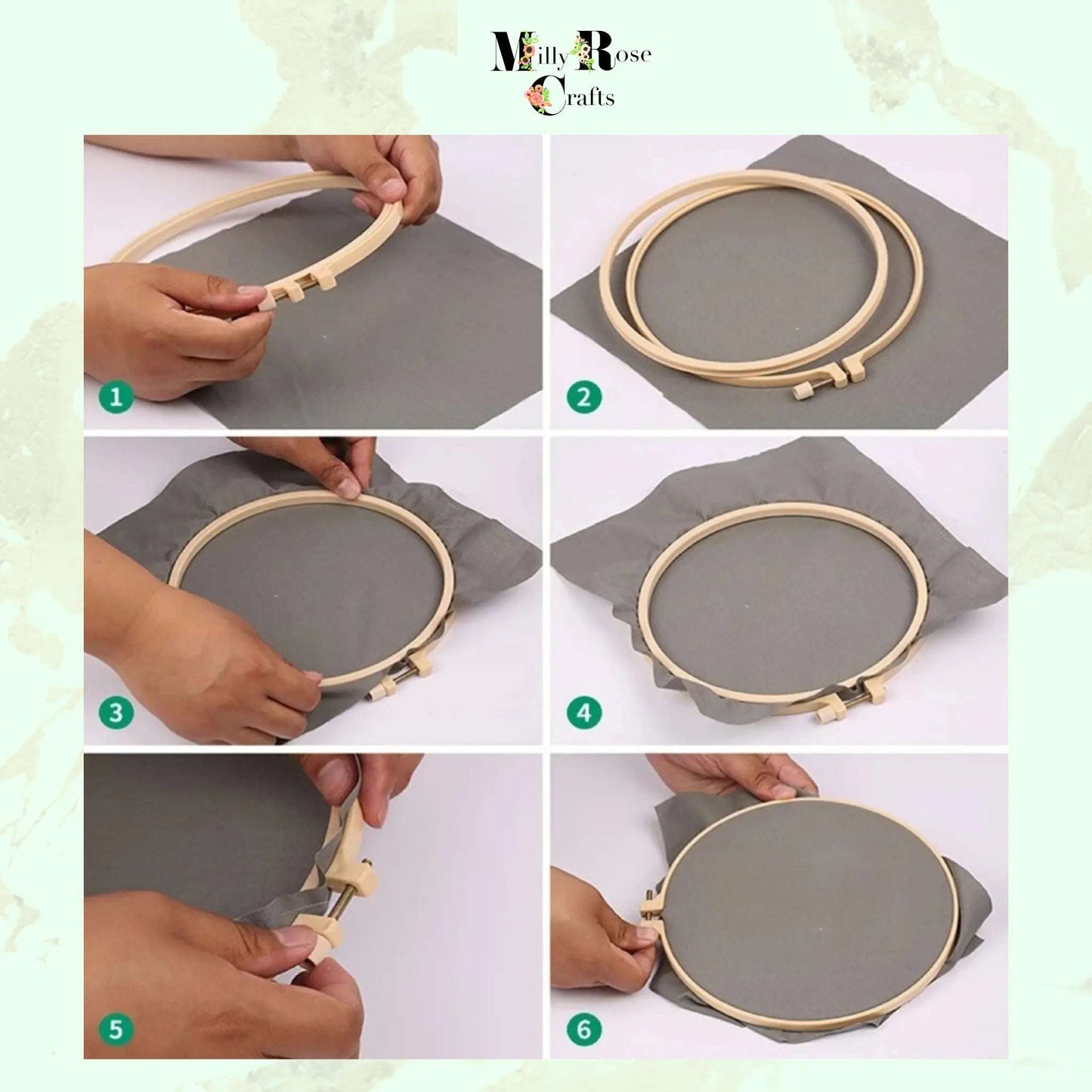 Milly Rose
Crafts

1

2

3

4

5

6