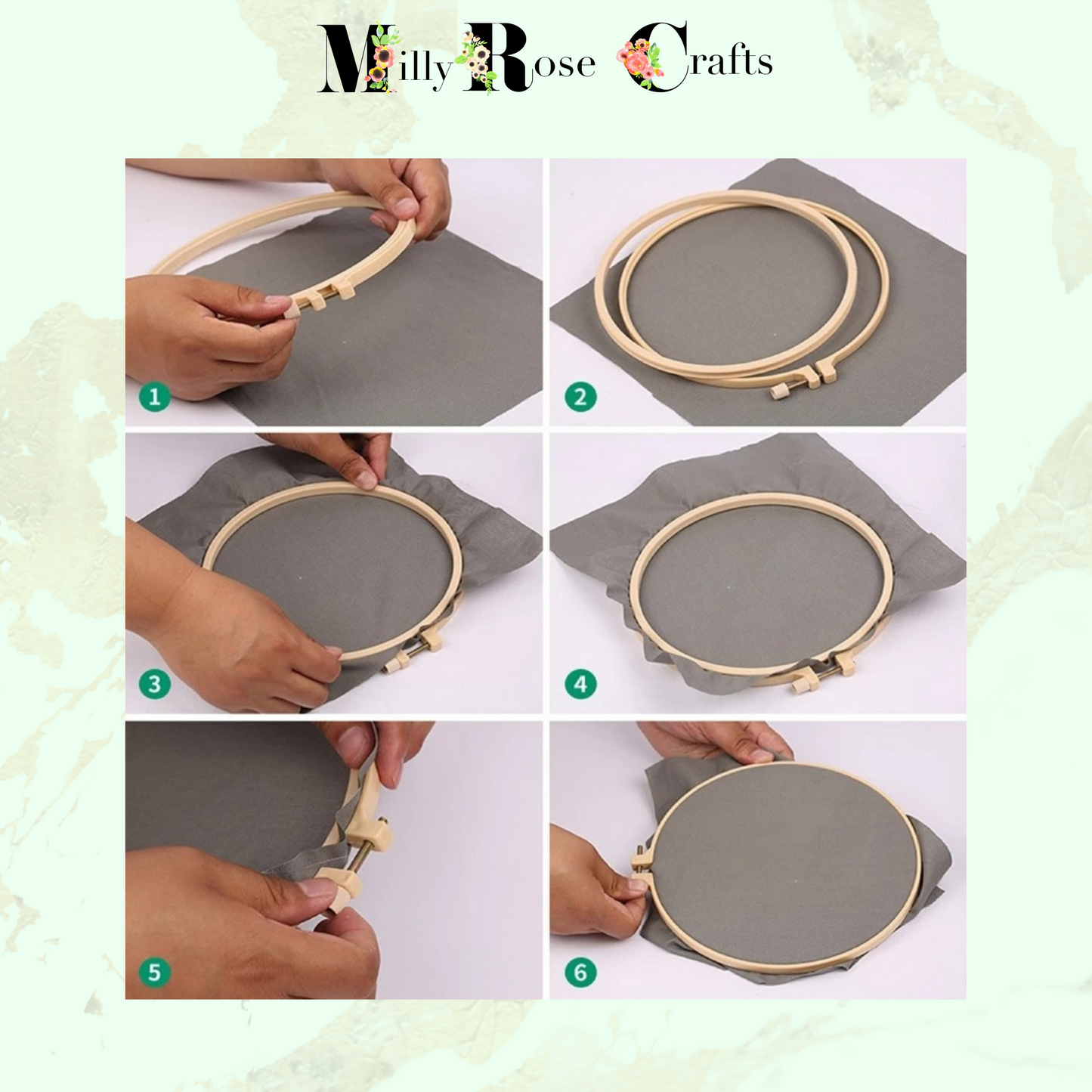 Milly Rose Crafts

1

2

3

4

5

6