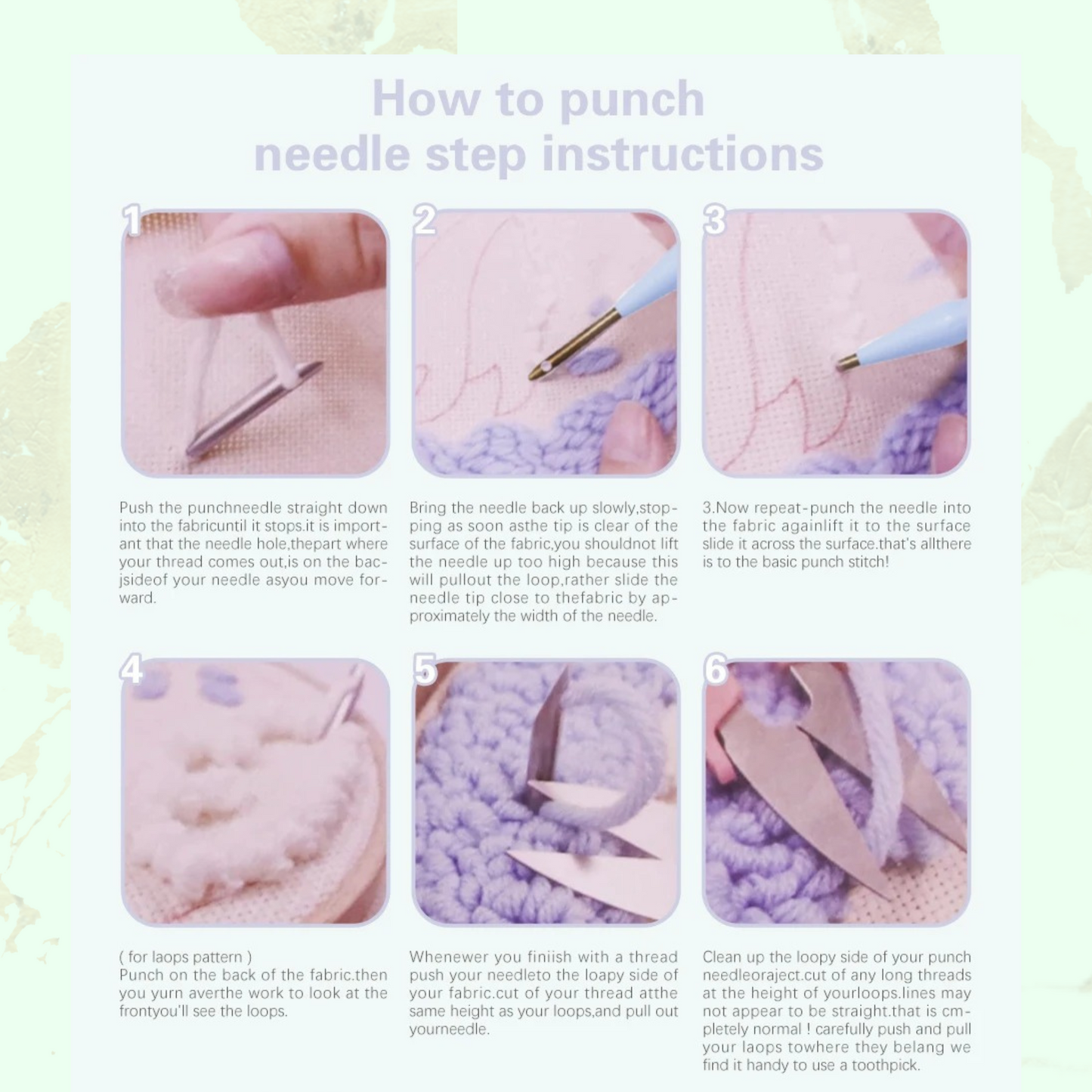 How to punch needle step instructions

1

Push the punchneedle straight down into the fabricuntil it stops.it is important that the needle hole,thepart where your thread comes out,is on the bacjsideof your needle asyou move forward.

2

Bring the needle back up slowly,stopping as soon asthe tip is clear of the surface of the fabric,you shouldnot lift the needle up too high because this will pullout the loop,rather slide the needle tip close to thefabric by approximately the width of the needle.

3

3.Now repeat-punch the needle into the fabric againlift it to the surface slide it across the surface.that's allthere is to the basic punch stitch!

4

( for laops pattern )
Punch on the back of the fabric.then you yurn averthe work to look at the frontyou'll see the loops.

5

Whenewer you finiish with a thread push your needleto the loapy side of your fabric.cut of your thread atthe same height as your loops,and pull out yourneedle.

6

Clean up the loopy side of your punch needleoraject.cut of any long threads at the height of yourloops.lines may not appear to be straight.that is cmpletely normal ! carefully push and pull your laops towhere they belang we find it handy to use a toothpick.