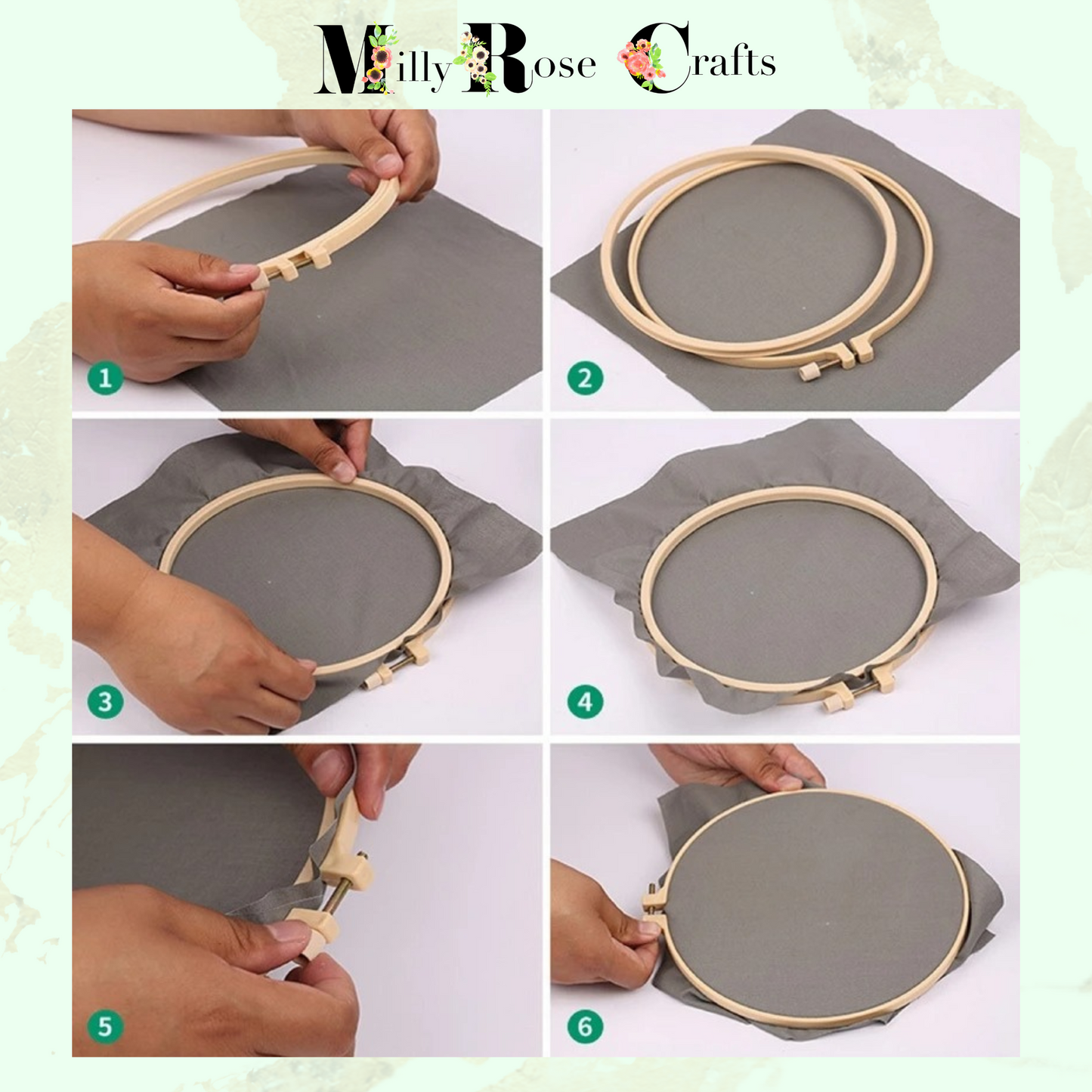 Milly Rose Crafts

1

2

3

4

5

6