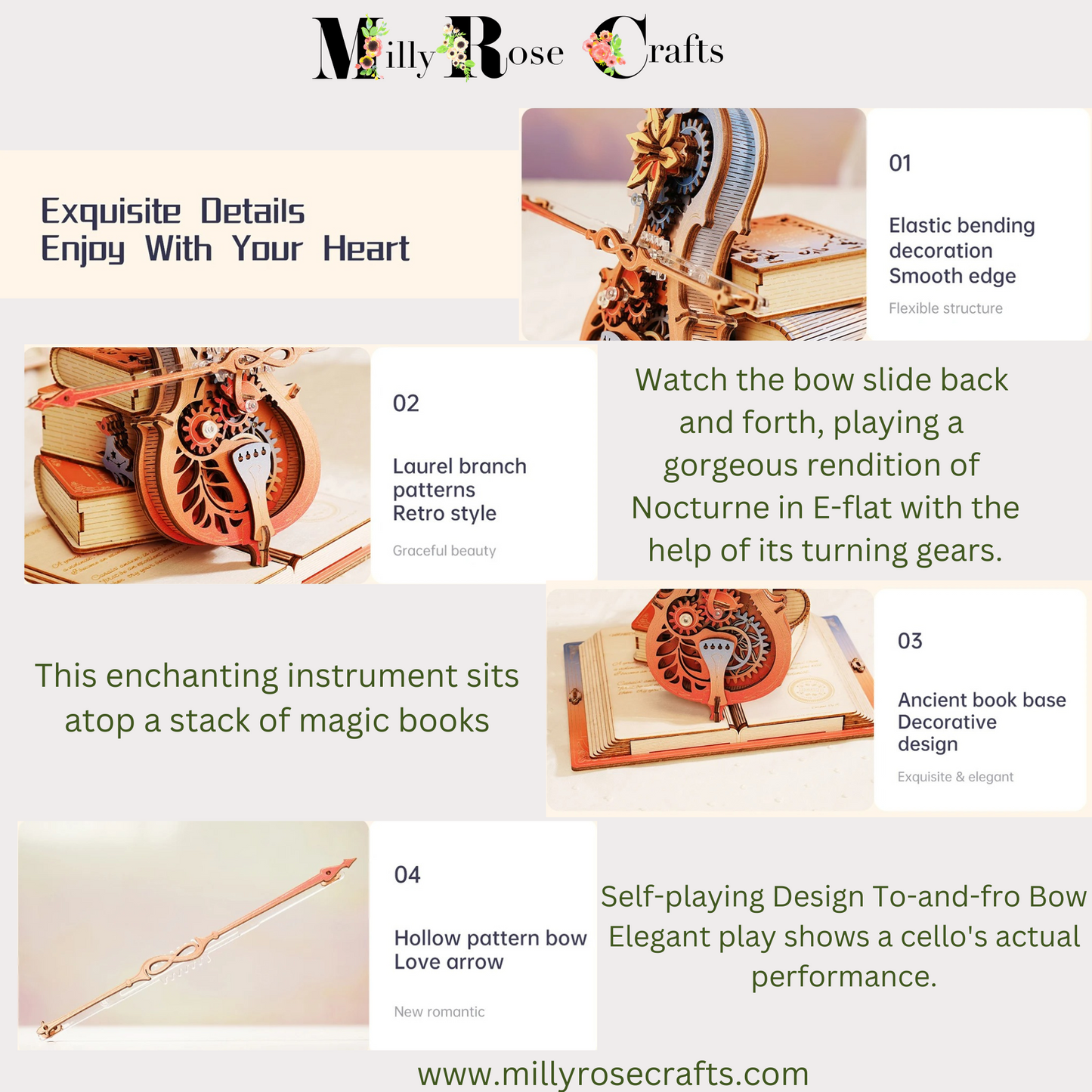 Milly Rose Crafts

Exquisite Details
Enjoy With Your Heart

01

Elastic bending decoration
Smooth edge

Flexible structure

02

Laurel branch patterns
Retro style

Graceful beauty

Watch the bow slide back and forth, playing a gorgeous rendition of Nocturne in E-flat with the help of its turning gears.

This enchanting instrument sits atop a stack of magic books

03

Ancient book base
Decorative design

Exquisite & elegant

04

Hollow pattern bow
Love arrow

New romantic

Self-playing Design To-and-fro Bow
Elegant play shows a cello's actual performance.

www.millyrosecrafts.com